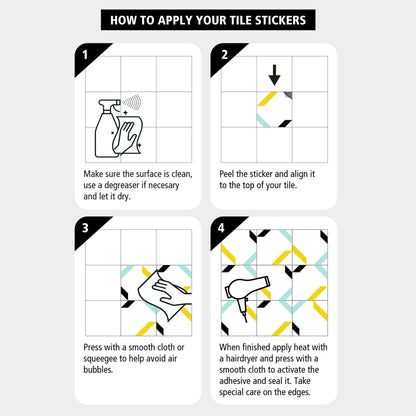 HOW TO APPLY YOUR TILE STICKERS

1

Make sure the surface is clean, use a degreaser if necesary and let it dry.

2

Peel the sticker and align it to the top of your tile.

3

Press with a smooth cloth or squeegee to help avoid air bubbles.

4

When finished apply heat with a hairdryer and press with a smooth cloth to activate the adhesive and seal it. Take special care on the edges.