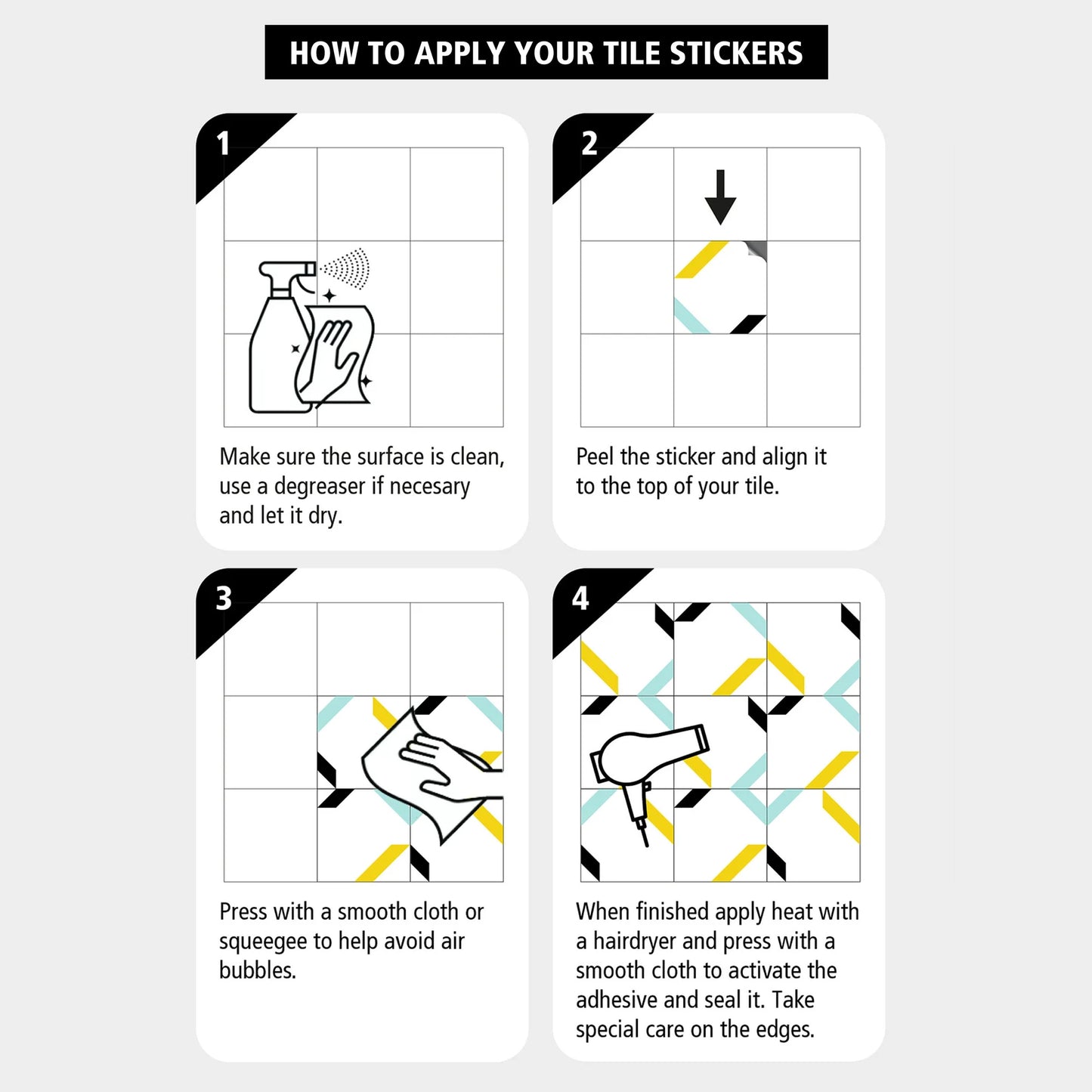 HOW TO APPLY YOUR TILE STICKERS

1

Make sure the surface is clean, use a degreaser if necesary and let it dry.

2

Peel the sticker and align it to the top of your tile.

3

Press with a smooth cloth or squeegee to help avoid air bubbles.

4

When finished apply heat with a hairdryer and press with a smooth cloth to activate the adhesive and seal it. Take special care on the edges.